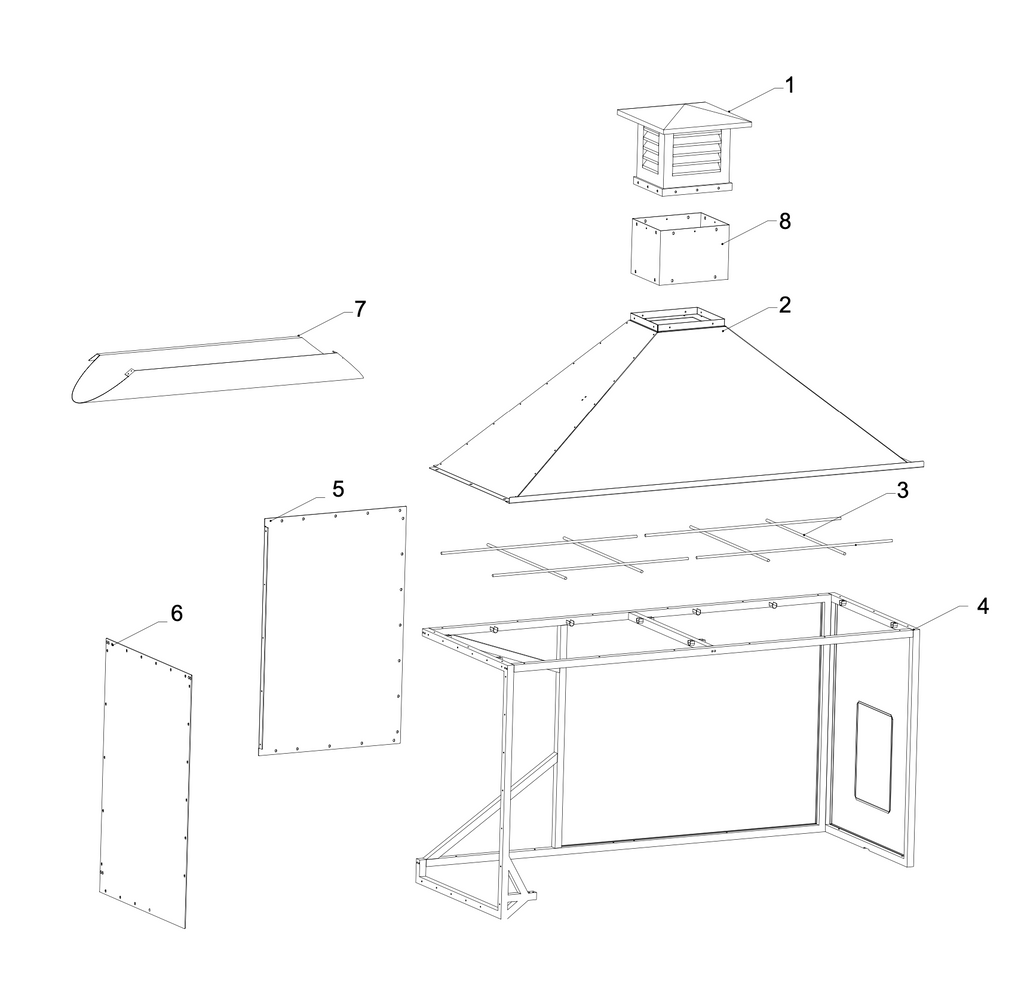 1
8
7
2
5
3
6
4