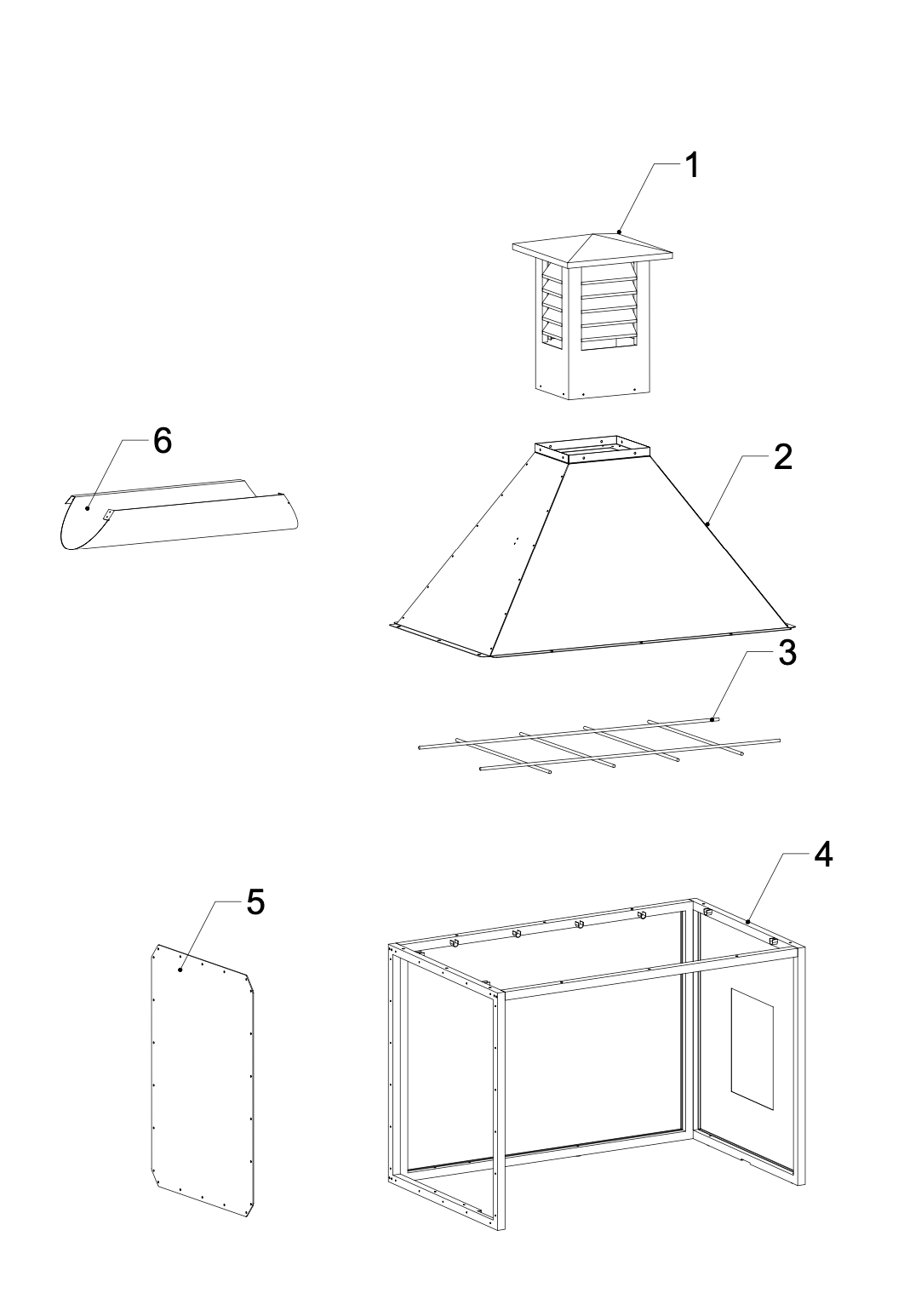 1
6
2
3
4
5